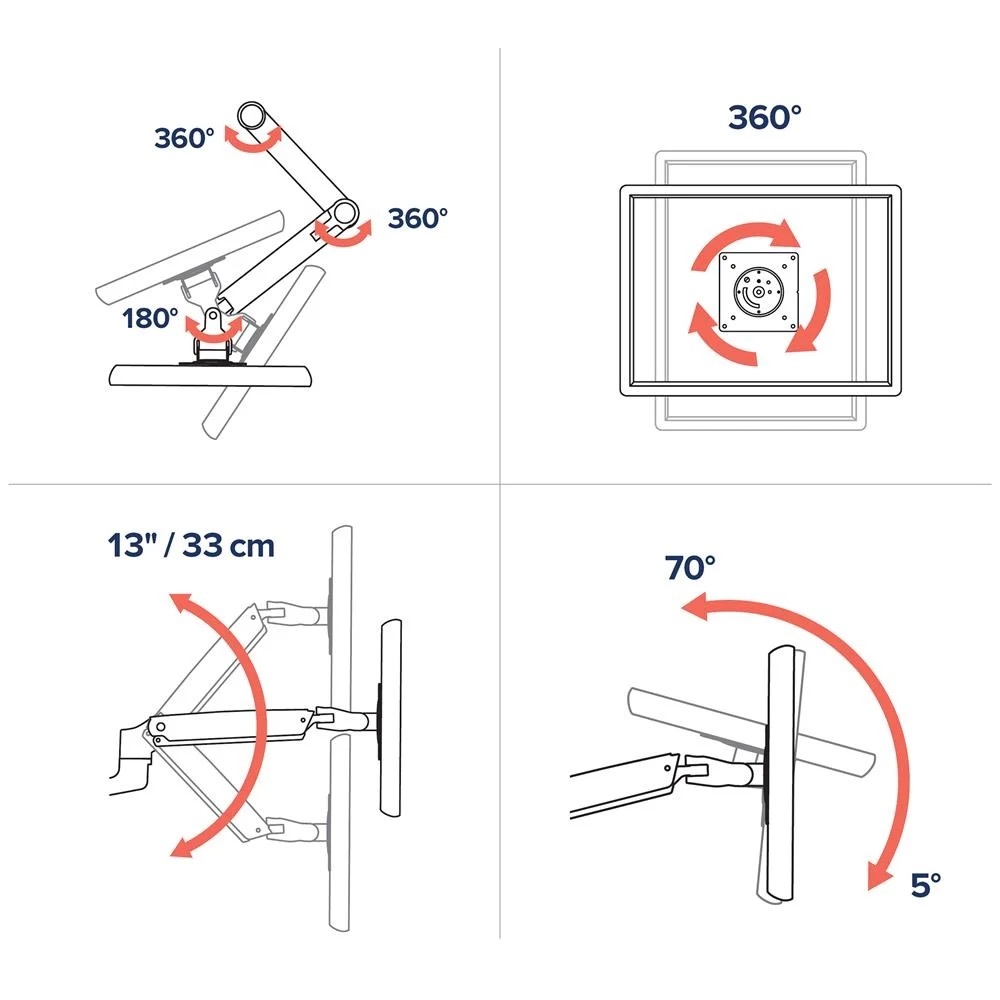 360°
360°
180°

360°

13" / 33 cm

70°
5°